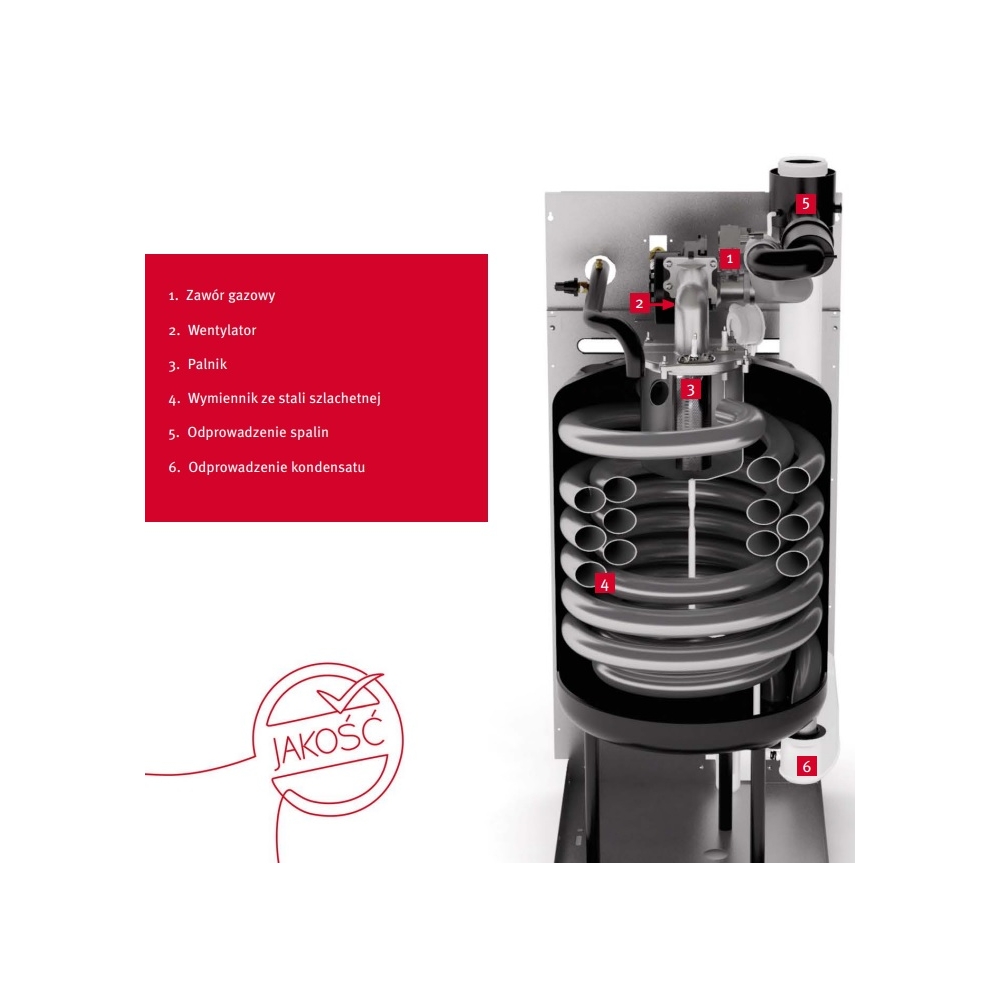 1. Zawór gazowy
2. Wentylator
3. Palnik
4. Wymiennik ze stali szlachetnej
5. Odprowadzenie spalin
6. Odprowadzenie kondensatu

JAKOŚĆ

5
1
2
3
4
6