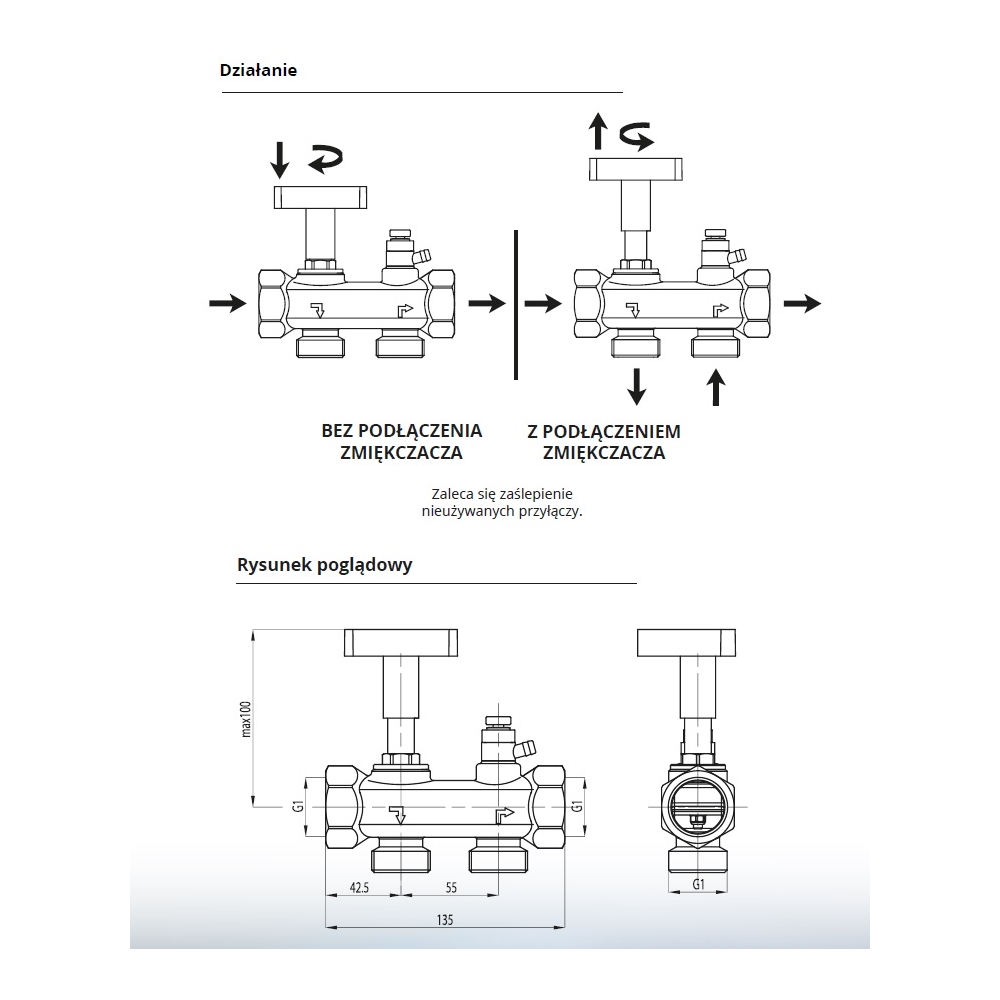 Działanie

BEZ PODŁĄCZENIA ZMIĘKCZACZA

Z PODŁĄCZENIEM ZMIĘKCZACZA

Zaleca się zaślepienie nieużywanych przyłączy.

Rysunek poglądowy

max100

G1

G1

42.5

55

135

G1