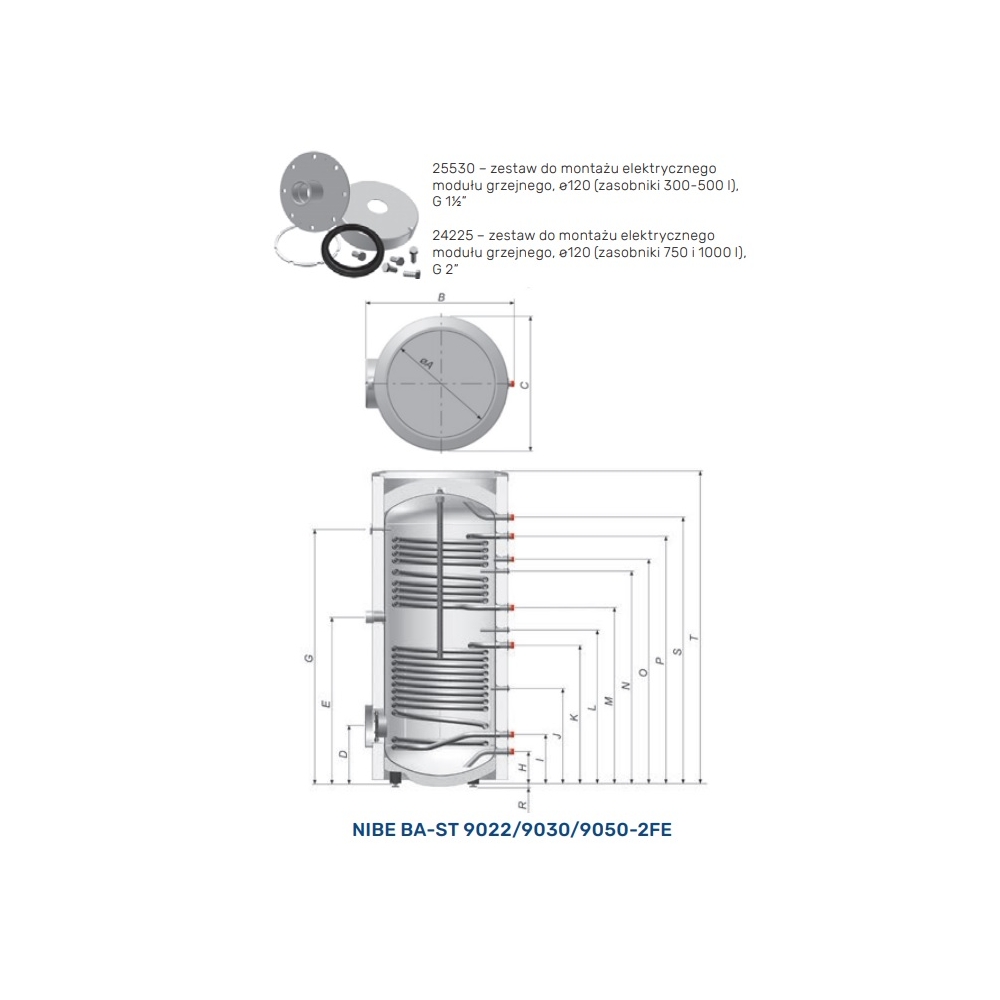 25530 – zestaw do montażu elektrycznego modułu grzejnego, ø120 (zasobniki 300-500 l), G 1½"

24225 – zestaw do montażu elektrycznego modułu grzejnego, ø120 (zasobniki 750 i 1000 l), G 2"

B

øA

C

G

E

D

H

I

J

K

L

M

N

O

P

S

T

R

NIBE BA-ST 9022/9030/9050-2FE